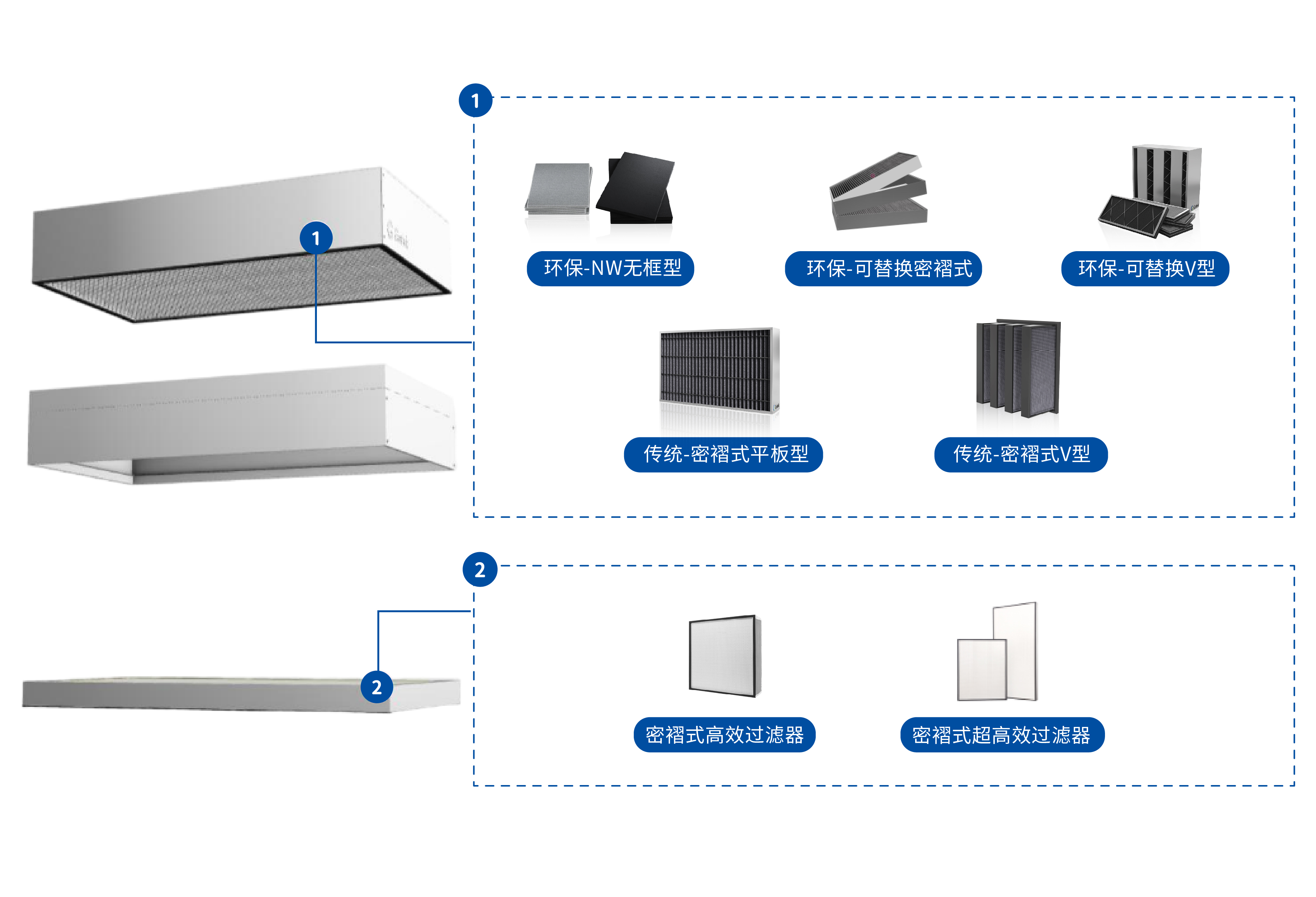 1

1

环保-NW无框型

环保-可替换密褶式

环保-可替换V型

传统-密褶式平板型

传统-密褶式V型

2

2

密褶式高效过滤器

密褶式超高效过滤器